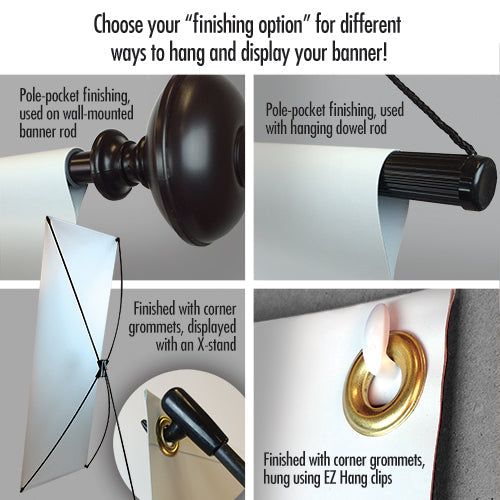 Choose your "finishing option" for different ways to hang and display your banner!

Pole-pocket finishing, used on wall-mounted banner rod

Pole-pocket finishing, used with hanging dowel rod

Finished with corner grommets, displayed with an X-stand

Finished with corner grommets, hung using EZ Hang clips